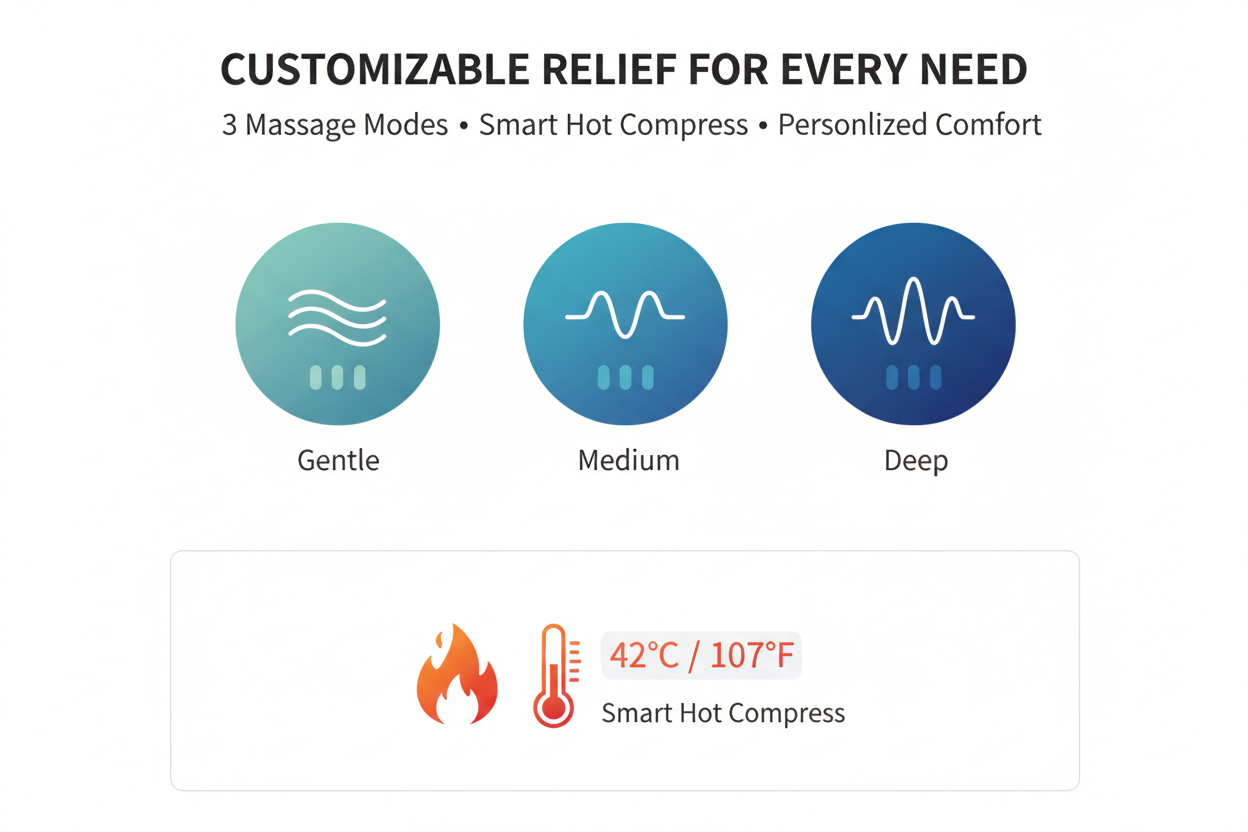 CUSTOMIZABLE RELIEF FOR EVERY NEED

3 Massage Modes • Smart Hot Compress • Personlized Comfort

Gentle

Medium

Deep

42°C / 107°F

Smart Hot Compress